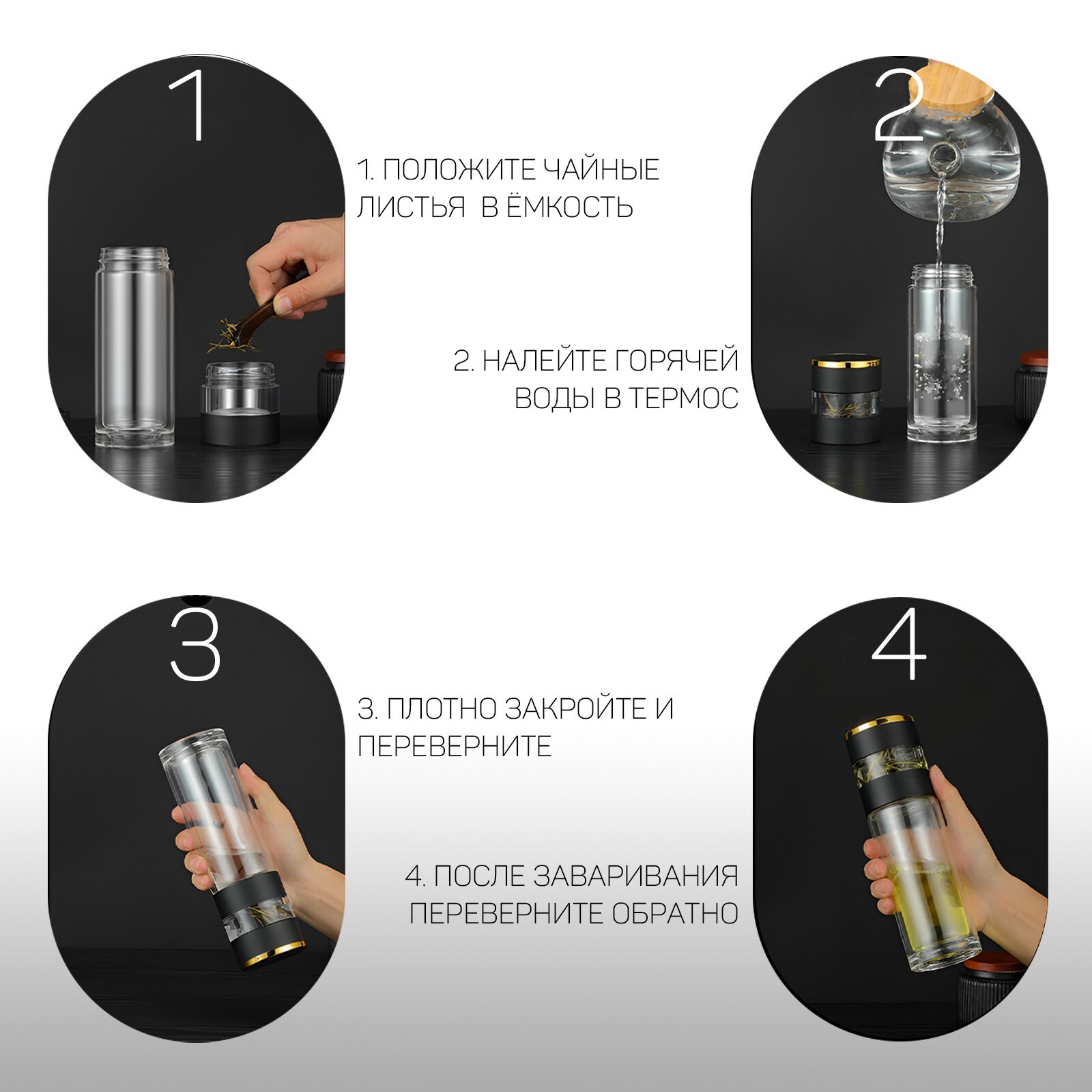 1

1. ПОЛОЖИТЕ ЧАЙНЫЕ ЛИСТЬЯ В ЁМКОСТЬ

2

2. НАЛЕЙТЕ ГОРЯЧЕЙ ВОДЫ В ТЕРМОС

3

3. ПЛОТНО ЗАКРОЙТЕ И ПЕРЕВЕРНИТЕ

4

4. ПОСЛЕ ЗАВАРИВАНИЯ ПЕРЕВЕРНИТЕ ОБРАТНО